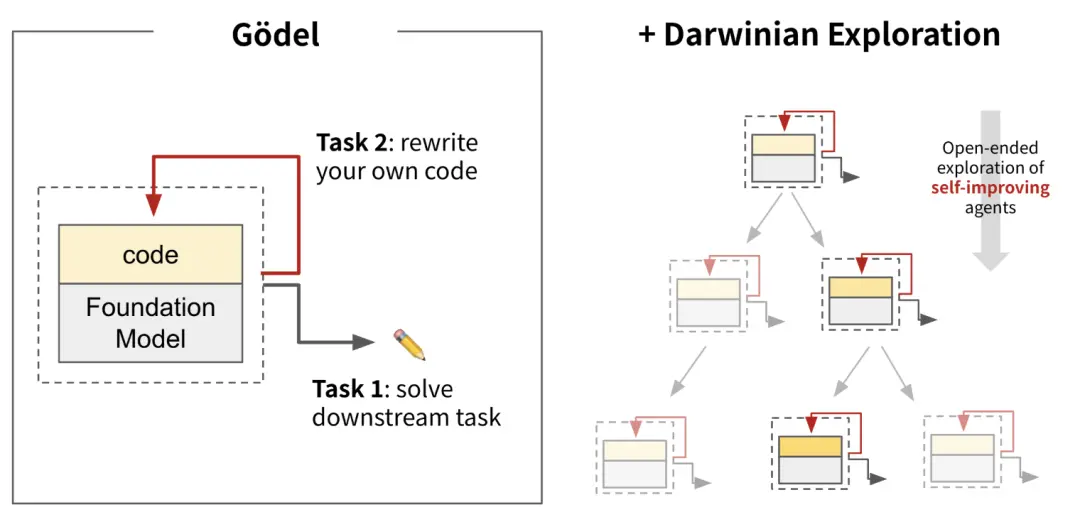 Gödel

Task 2: rewrite your own code

code

Foundation Model

Task 1: solve downstream task

+ Darwinian Exploration

Open-ended exploration of self-improving agents