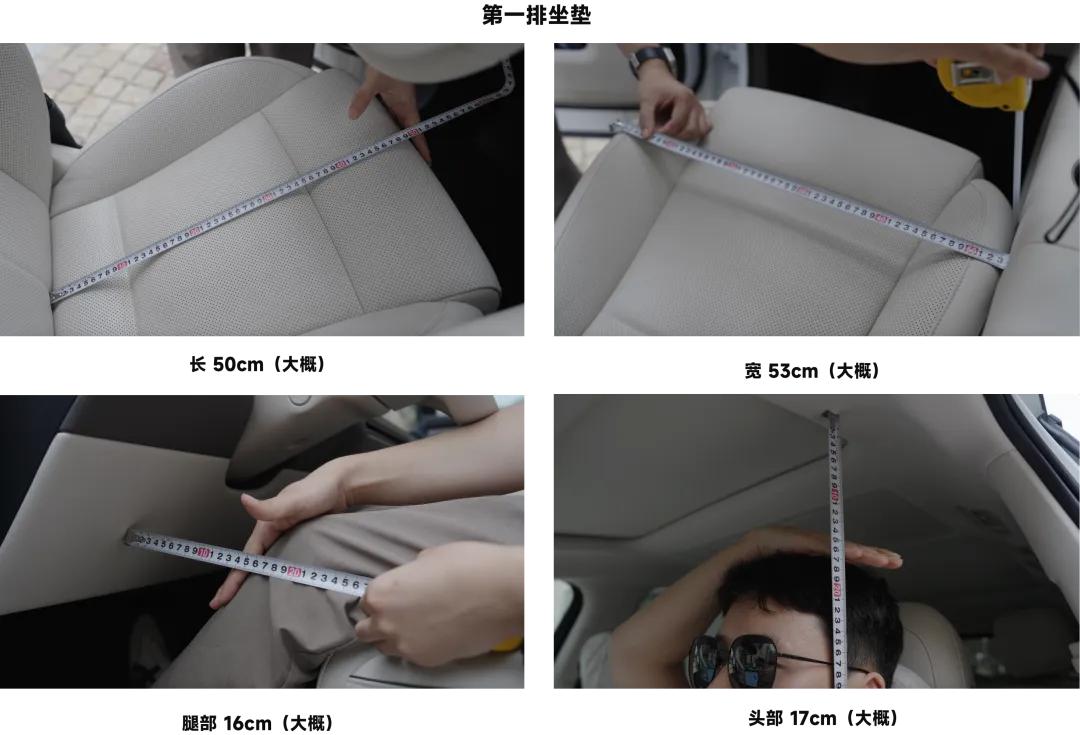 第一排坐垫

长 50cm（大概）

宽 53cm（大概）

腿部 16cm（大概）

头部 17cm（大概）